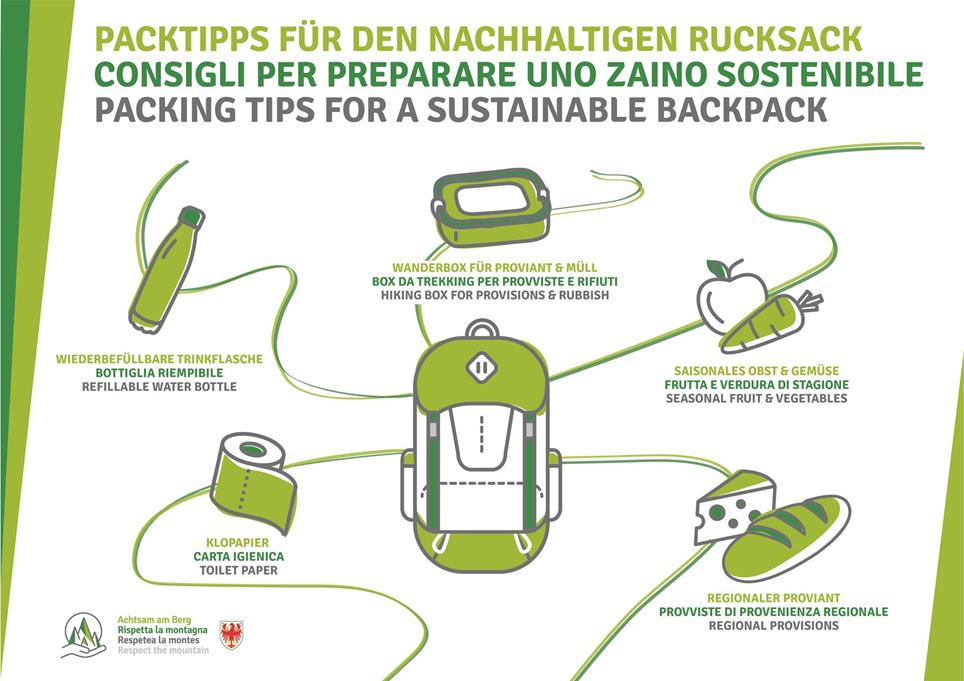 PACKTIPPS FÜR DEN NACHHALTIGEN RUCKSACK
CONSIGLI PER PREPARARE UNO ZAINO SOSTENIBILE
PACKING TIPS FOR A SUSTAINABLE BACKPACK

WANDERBOX FÜR PROVIANT & MÜLL
BOX DA TREKKING PER PROVVISTE E RIFIUTI
HIKING BOX FOR PROVISIONS & RUBBISH

WIEDERBEFÜLLBARE TRINKFLASCHE
BOTTIGLIA RIEMPIBILE
REFILLABLE WATER BOTTLE

SAISONALES OBST & GEMÜSE
FRUTTA E VERDURA DI STAGIONE
SEASONAL FRUIT & VEGETABLES

KLOPAPIER
CARTA IGIENICA
TOILET PAPER

REGIONALER PROVIANT
PROVVISTE DI PROVENIENZA REGIONALE
REGIONAL PROVISIONS

Achtsam am Berg
Rispetta la montagna
Respetea la montes
Respect the mountain